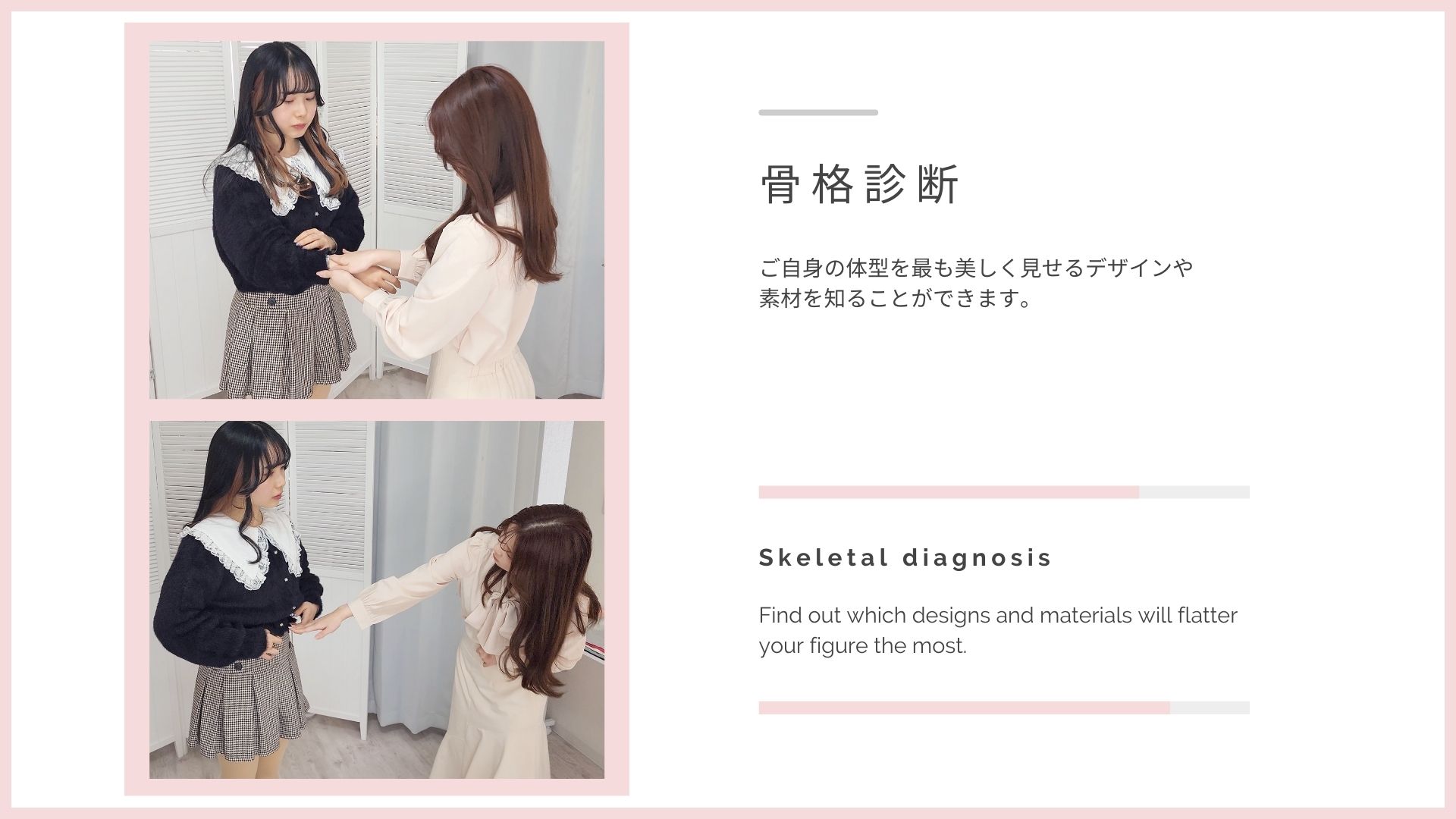 骨格診断

ご自身の体型を最も美しく見せるデザインや素材を知ることができます。

Skeletal diagnosis

Find out which designs and materials will flatter your figure the most.